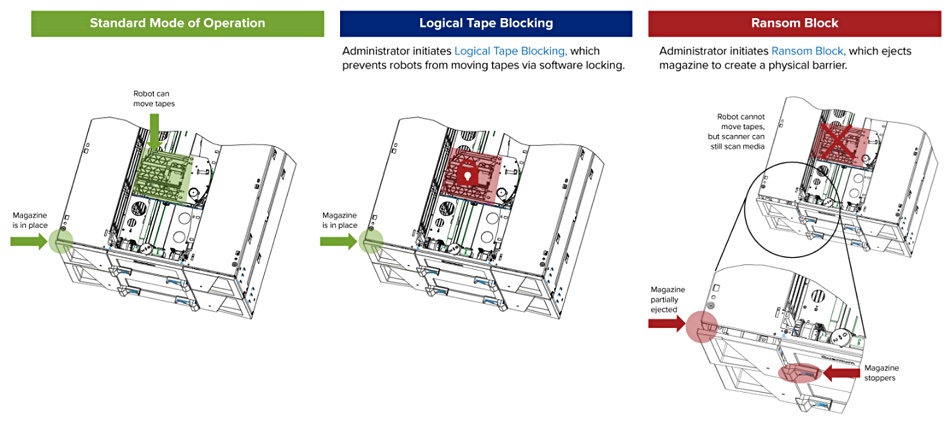 Standard Mode of Operation

Robot can move tapes

Magazine is in place

Logical Tape Blocking

Administrator initiates Logical Tape Blocking, which prevents robots from moving tapes via software locking.

Magazine is in place

Ransom Block

Administrator initiates Ransom Block, which ejects magazine to create a physical barrier.

Robot cannot move tapes, but scanner can still scan media

Magazine partially ejected

Magazine stoppers